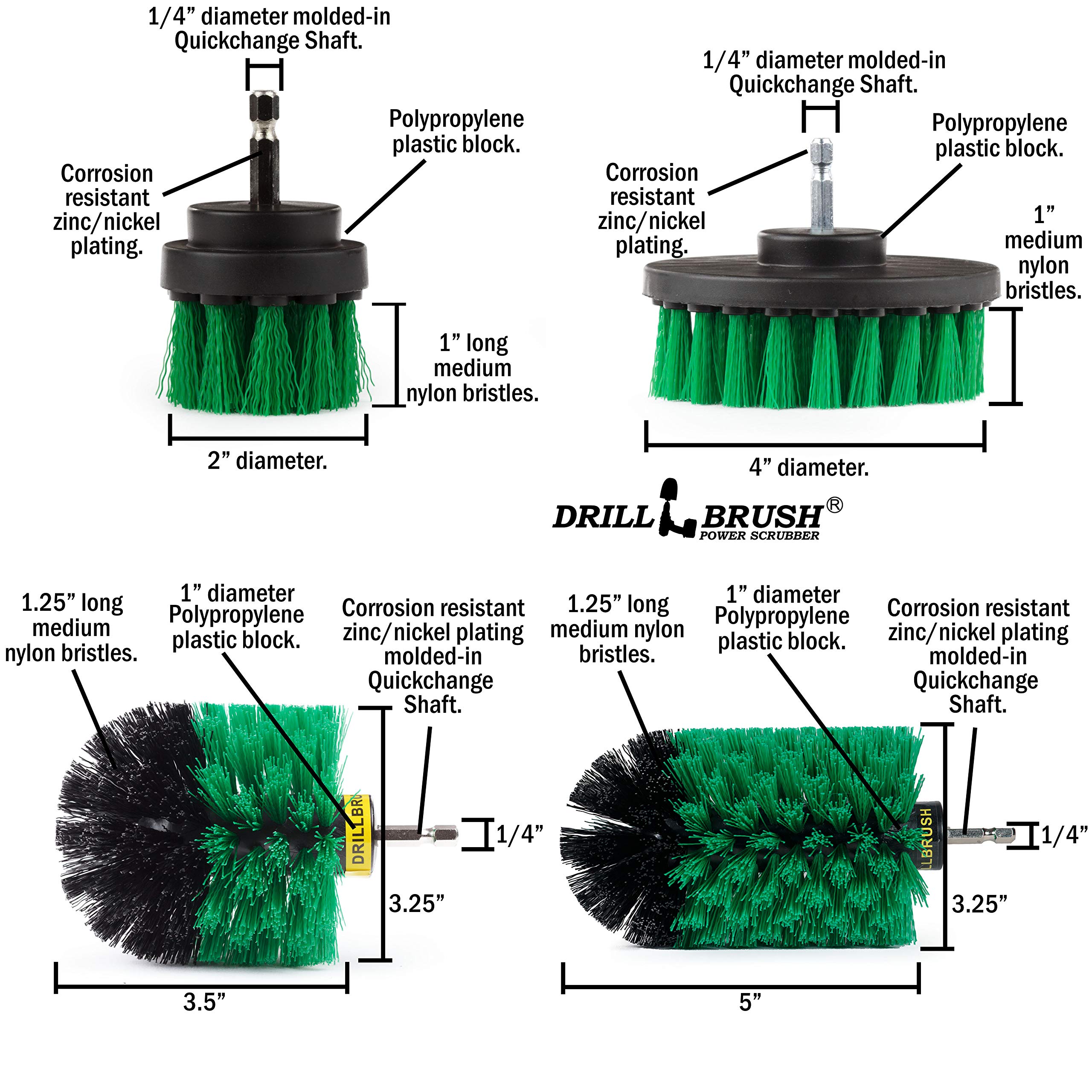 1/4” diameter molded-in Quickchange Shaft.

Polypropylene plastic block.

Corrosion resistant zinc/nickel plating.

1” long medium nylon bristles.

2” diameter.

1/4” diameter molded-in Quickchange Shaft.

Polypropylene plastic block.

Corrosion resistant zinc/nickel plating.

1” medium nylon bristles.

4” diameter.

DRILL BRUSH®
POWER SCRUBBER

1.25” long medium nylon bristles.

1” diameter Polypropylene plastic block.

Corrosion resistant zinc/nickel plating molded-in Quickchange Shaft.

DRILLBRU

1/4”

3.25”

3.5”

1.25” long medium nylon bristles.

1” diameter Polypropylene plastic block.

Corrosion resistant zinc/nickel plating molded-in Quickchange Shaft.

LLBRUSH

1/4”

3.25”

5”