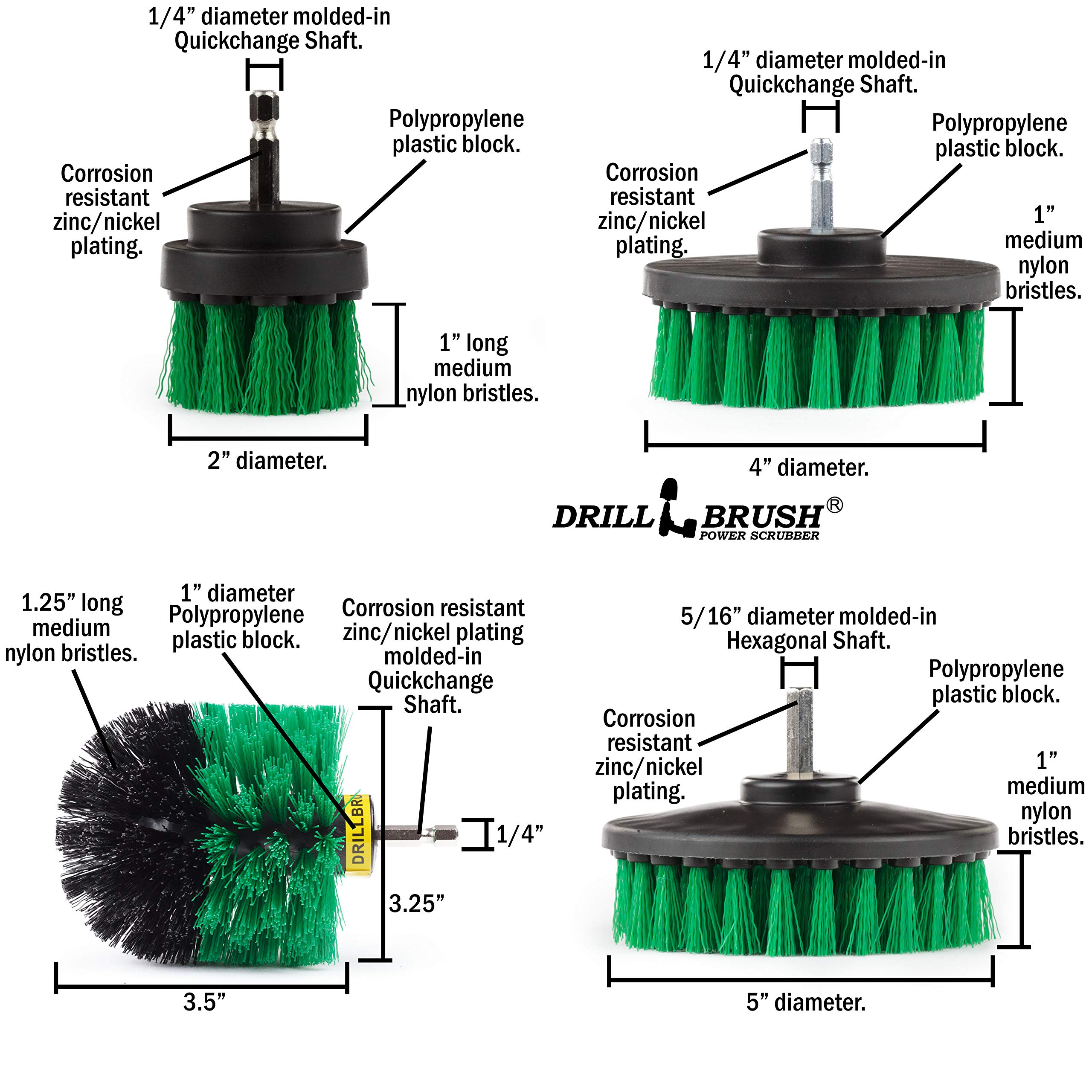 1/4” diameter molded-in Quickchange Shaft.

Polypropylene plastic block.

Corrosion resistant zinc/nickel plating.

1” long medium nylon bristles.

2” diameter.

1/4” diameter molded-in Quickchange Shaft.

Polypropylene plastic block.

Corrosion resistant zinc/nickel plating.

1” medium nylon bristles.

4” diameter.

DRILL BRUSH®
POWER SCRUBBER

1.25” long medium nylon bristles.

1” diameter Polypropylene plastic block.

Corrosion resistant zinc/nickel plating molded-in Quickchange Shaft.

DRILLBRU

1/4”

3.25”

3.5”

5/16” diameter molded-in Hexagonal Shaft.

Polypropylene plastic block.

Corrosion resistant zinc/nickel plating.

1” medium nylon bristles.

5” diameter.